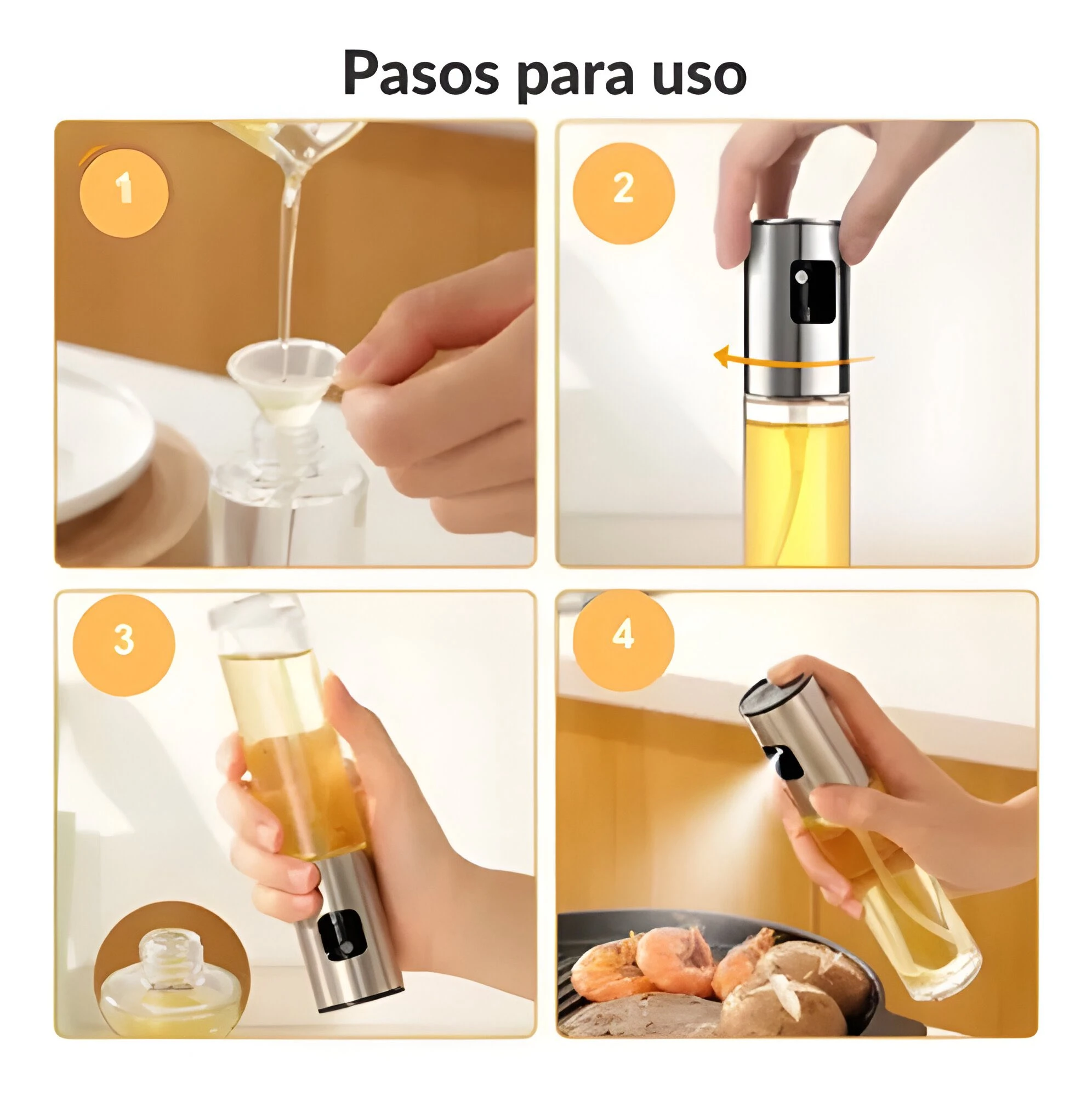 Pasos para uso

1

2

3

4